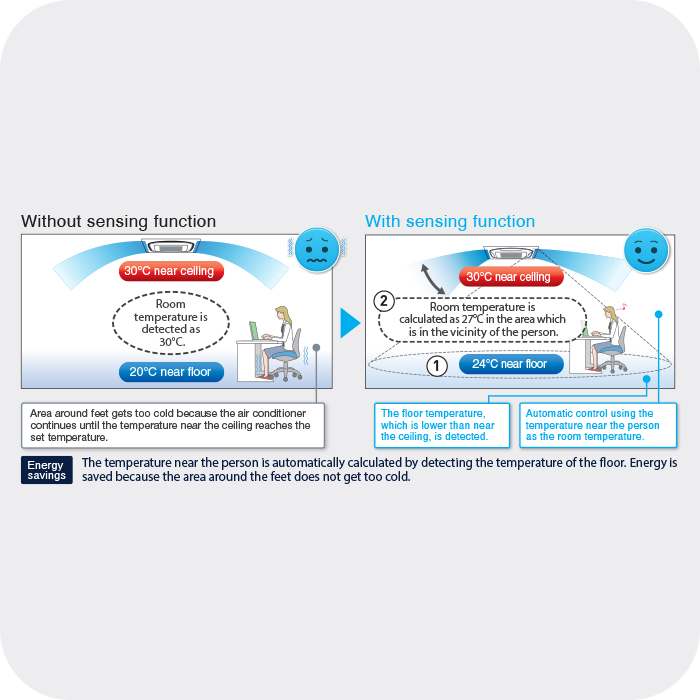 Without sensing function

30°C near ceiling

Room temperature is detected as 30°C.

20°C near floor

Area around feet gets too cold because the air conditioner continues until the temperature near the ceiling reaches the set temperature.

With sensing function

30°C near ceiling

2 Room temperature is calculated as 27°C in the area which is in the vicinity of the person.

1 24°C near floor

The floor temperature, which is lower than near the ceiling, is detected.

Automatic control using the temperature near the person as the room temperature.

Energy savings

The temperature near the person is automatically calculated by detecting the temperature of the floor. Energy is saved because the area around the feet does not get too cold.